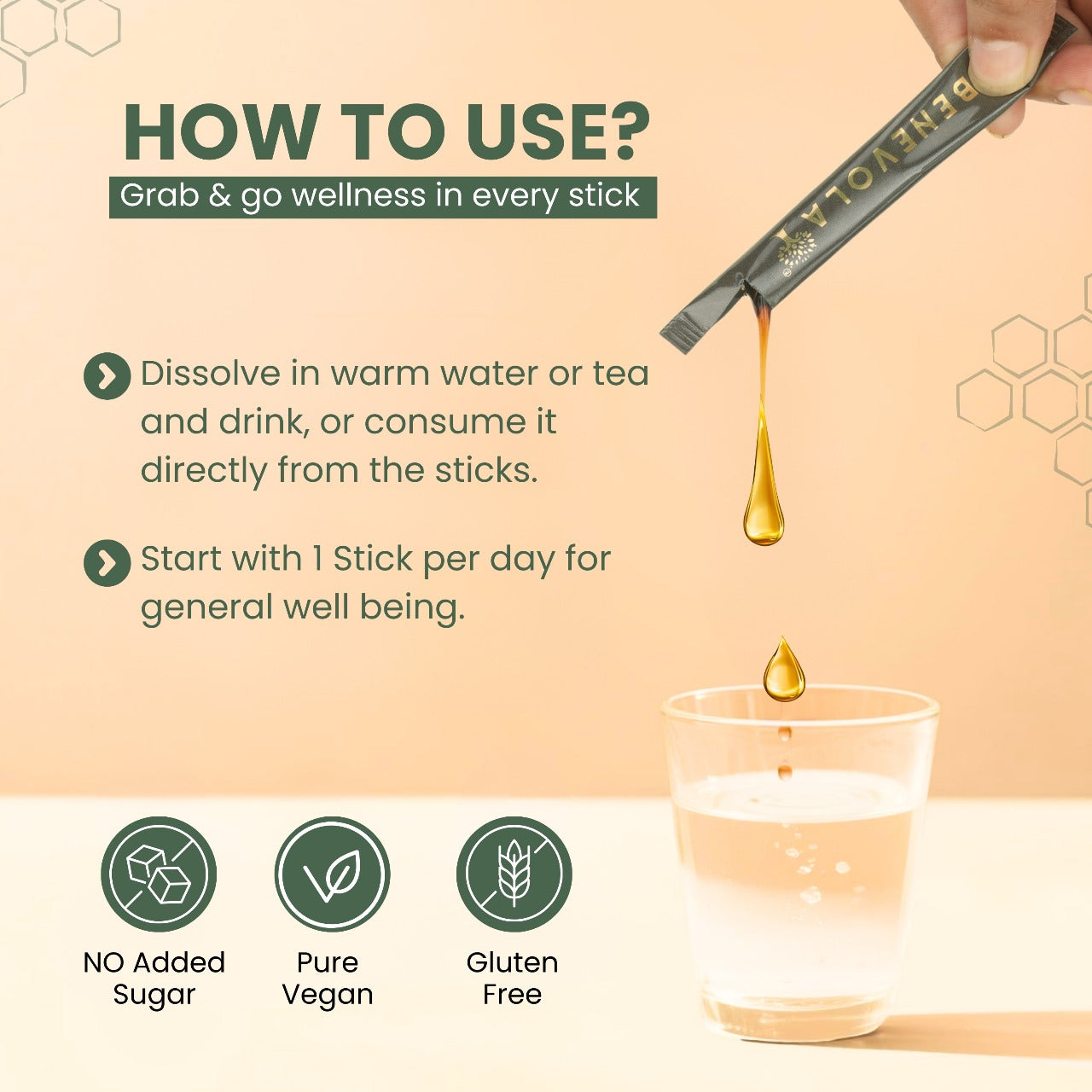 HOW TO USE?

Grab & go wellness in every stick

BENEVOLA

Dissolve in warm water or tea and drink, or consume it directly from the sticks.

Start with 1 Stick per day for general well being.

NO Added Sugar

Pure Vegan

Gluten Free